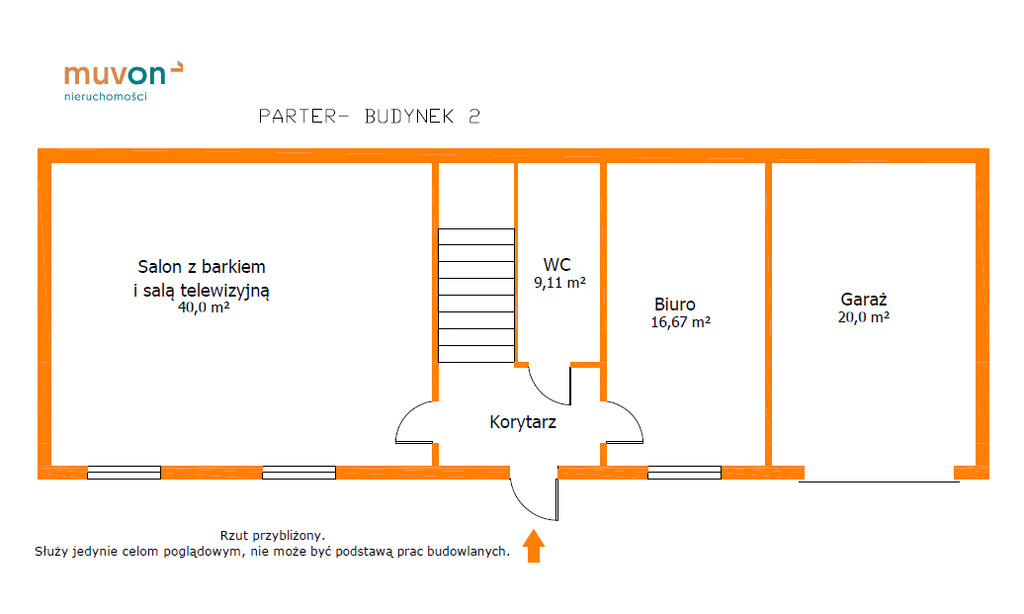 muvon
nieruchomości

PARTER- BUDYNEK 2

Salon z barkiem i salą telewizyjną
40,0 m²

WC
9,11 m²

Biuro
16,67 m²

Garaż
20,0 m²

Korytarz

Rzut przybliżony.
Służy jedynie celom poglądowym, nie może być podstawą prac budowlanych.